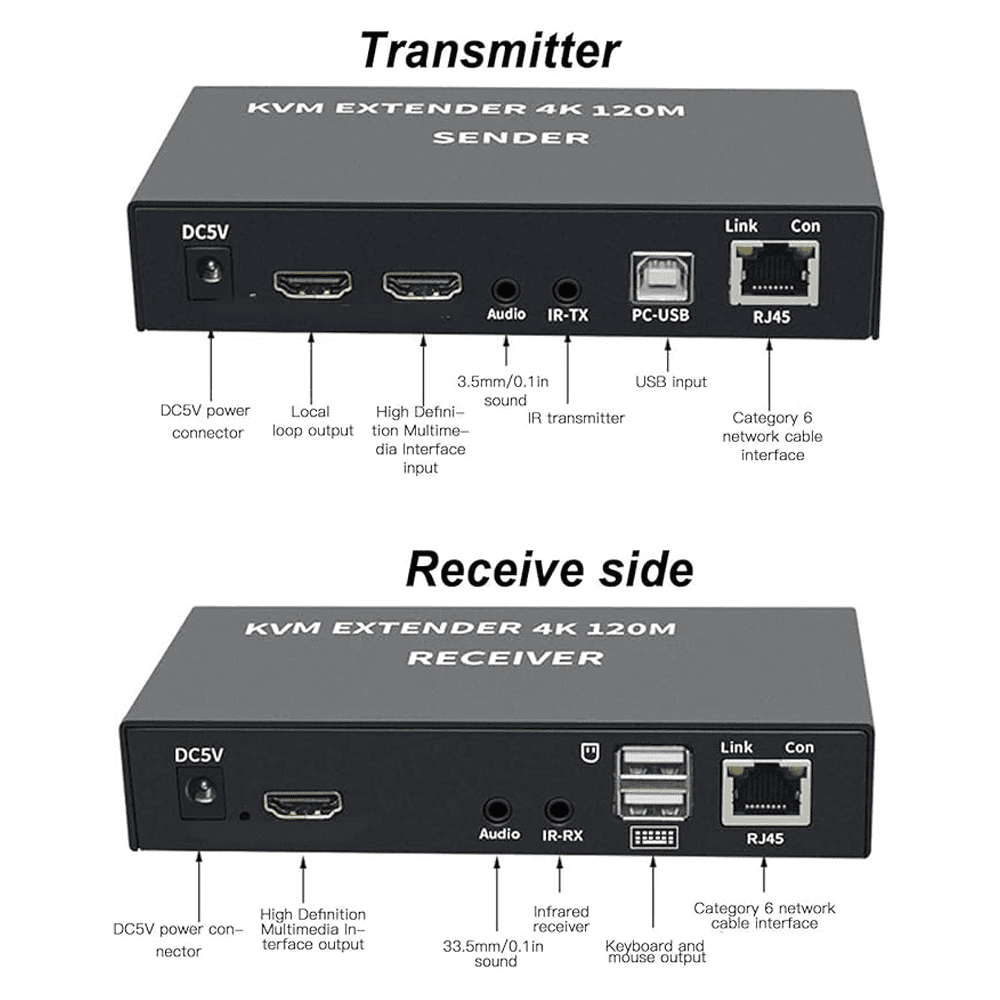 Transmitter

KVM EXTENDER 4K 120M
SENDER

DC5V

Audio

IR-TX

PC-USB

Link

Con

RJ45

DC5V power connector

Local loop output

High Definition Multimedia Interface input

3.5mm/0.1in sound

IR transmitter

USB input

Category 6 network cable interface

Receive side

KVM EXTENDER 4K 120M
RECEIVER

DC5V

Audio

IR-RX

Link

Con

RJ45

DC5V power connector

High Definition Multimedia Interface output

33.5mm/0.1in sound

Infrared receiver

Keyboard and mouse output

Category 6 network cable interface